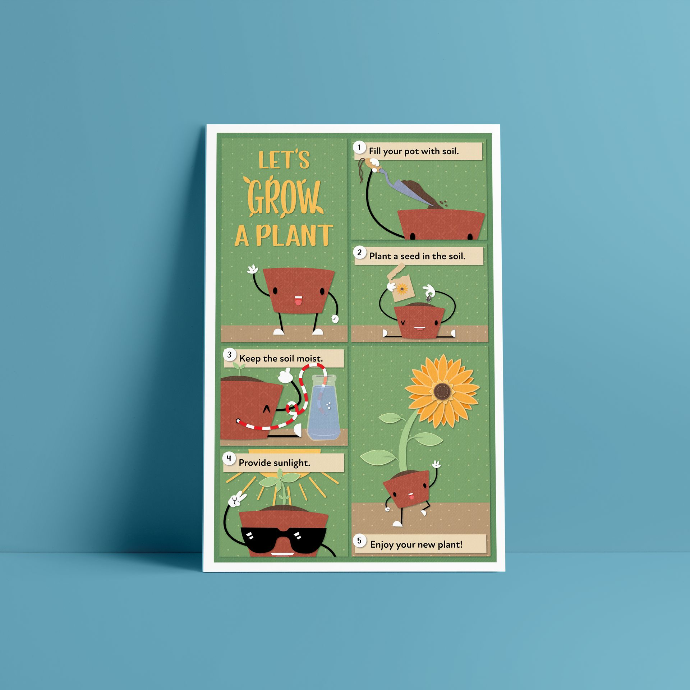 LET'S GROW A PLANT

1 Fill your pot with soil.

2 Plant a seed in the soil.

3 Keep the soil moist.

4 Provide sunlight.

5 Enjoy your new plant!